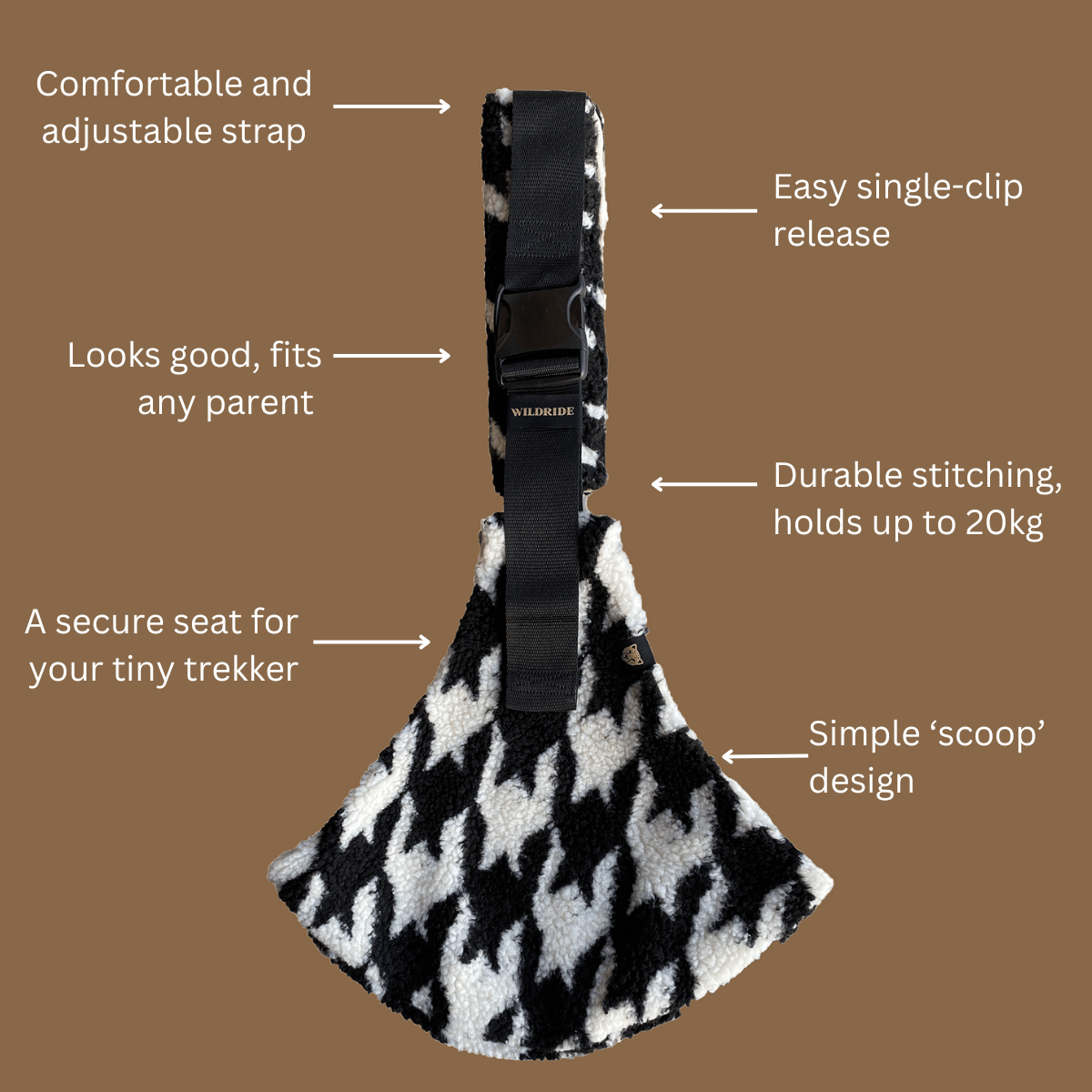 Comfortable and adjustable strap

Easy single-clip release

Looks good, fits any parent

WILDRIDE

Durable stitching, holds up to 20kg

A secure seat for your tiny trekker

Simple ‘scoop’ design